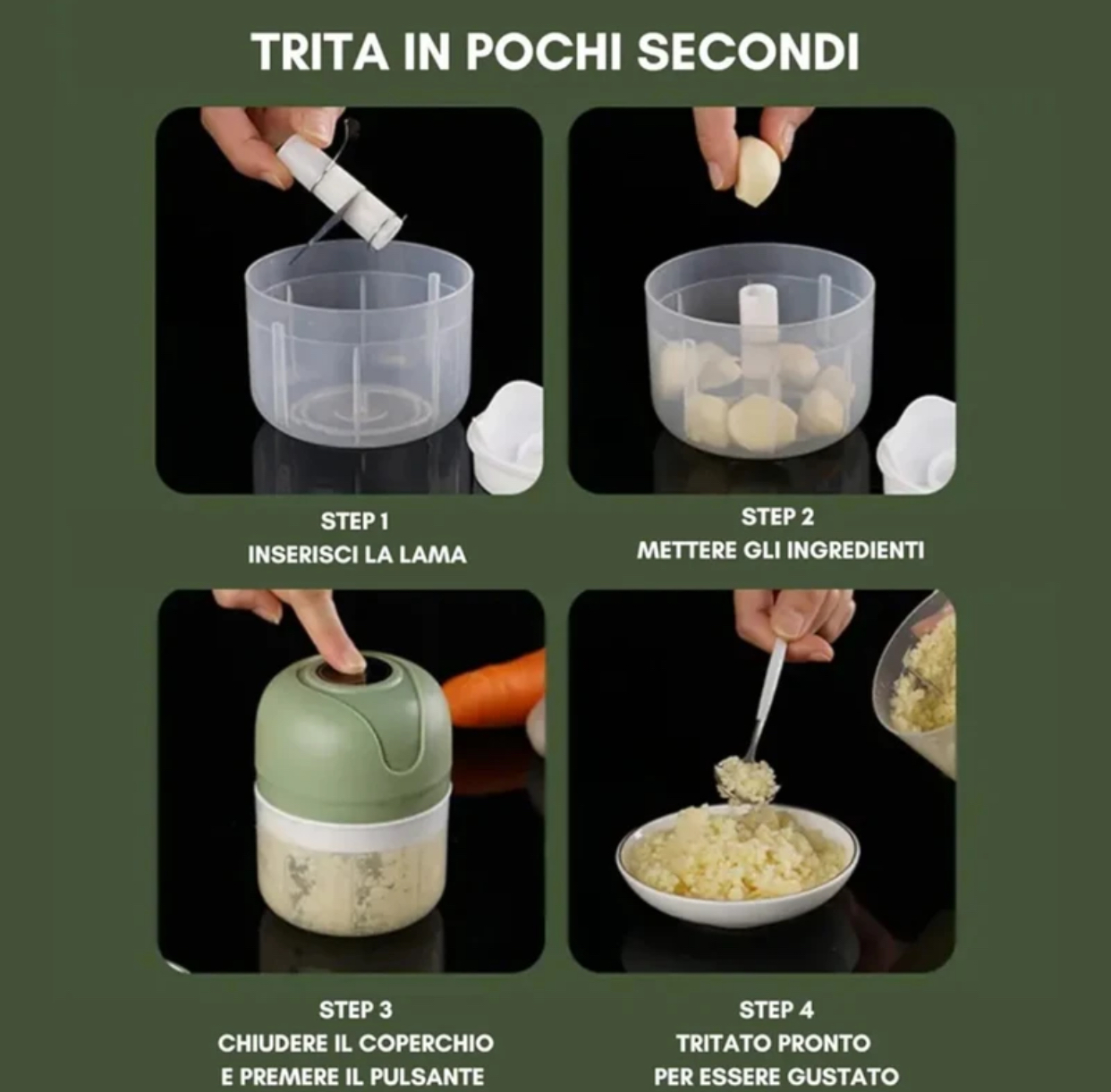 TRITA IN POCHI SECONDI

STEP 1
INSERISCI LA LAMA

STEP 2
METTERE GLI INGREDIENTI

STEP 3
CHIUDERE IL COPERCHIO
E PREMERE IL PULSANTE

STEP 4
TRITATO PRONTO
PER ESSERE GUSTATO