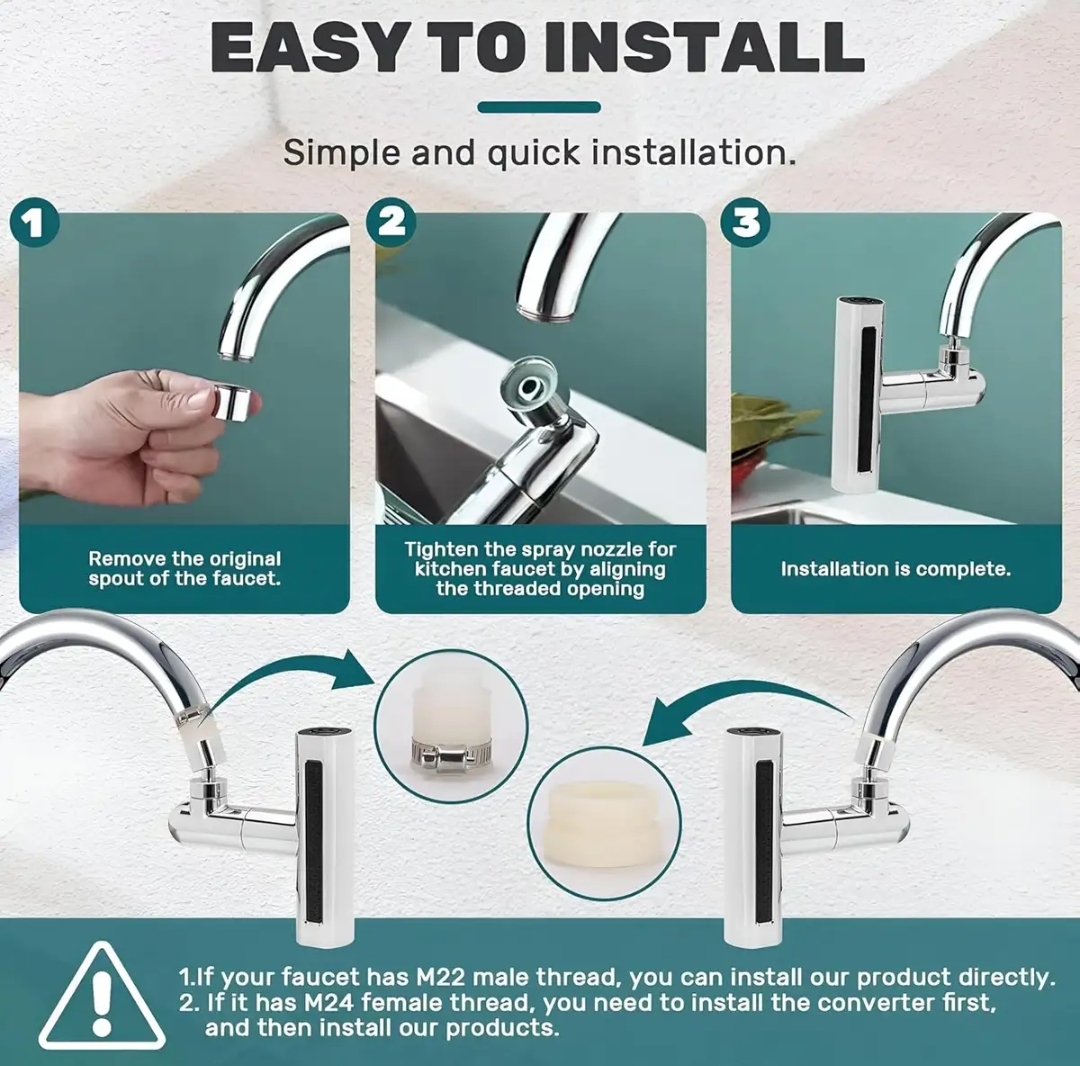 EASY TO INSTALL

Simple and quick installation.

1

Remove the original spout of the faucet.

2

Tighten the spray nozzle for kitchen faucet by aligning the threaded opening

3

Installation is complete.

1.If your faucet has M22 male thread, you can install our product directly.
2. If it has M24 female thread, you need to install the converter first, and then install our products.