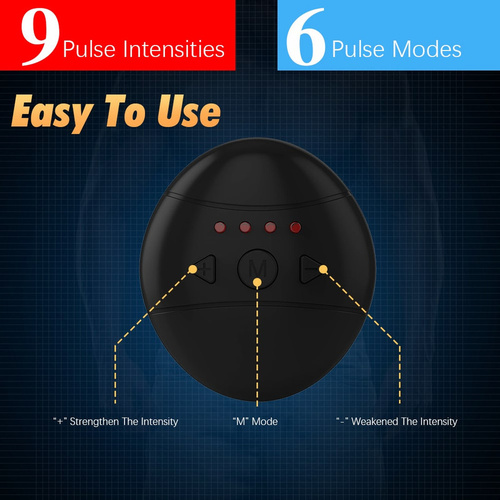 9 Pulse Intensities

6 Pulse Modes

Easy To Use

+

M

-

"+" Strengthen The Intensity

"M" Mode

"-" Weakened The Intensity