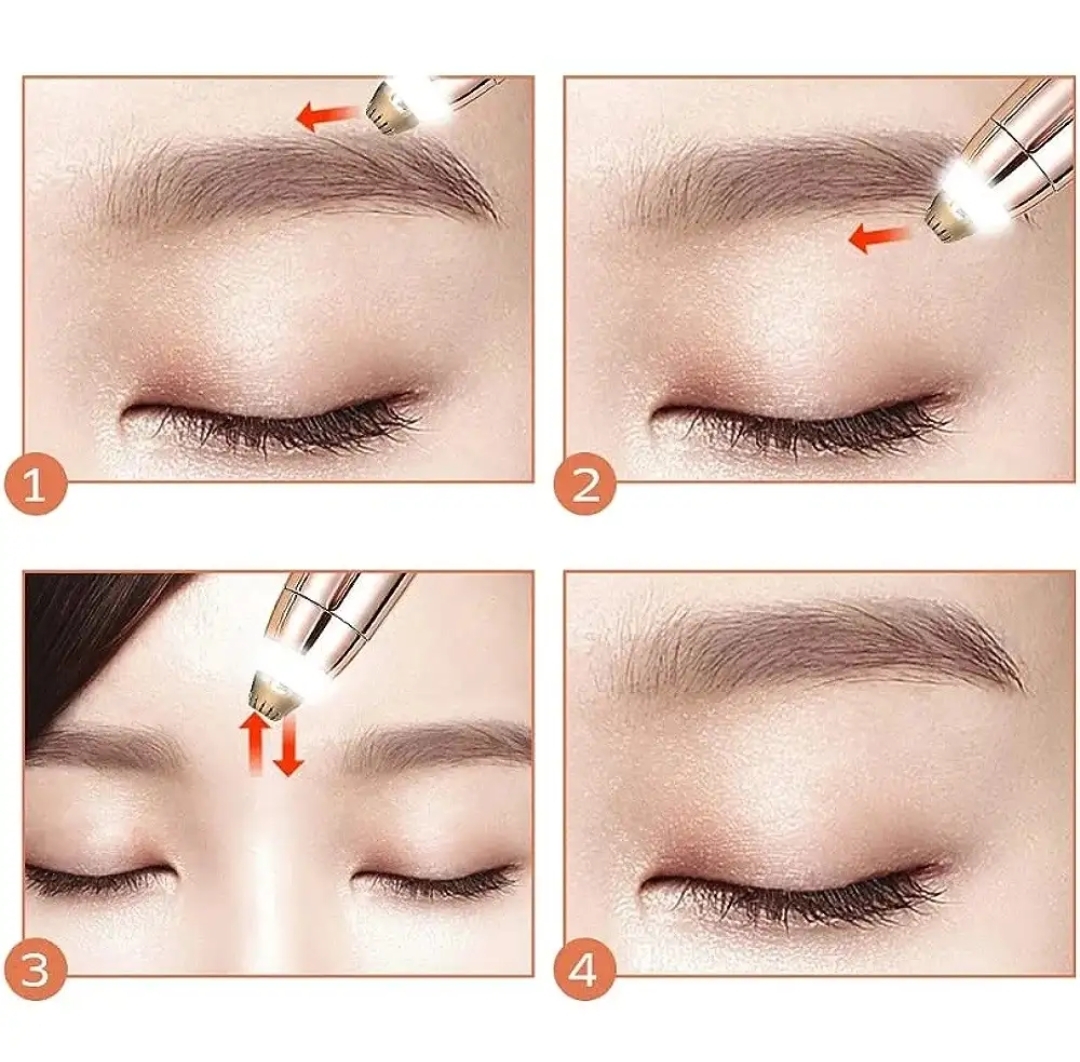 1

2

3

4