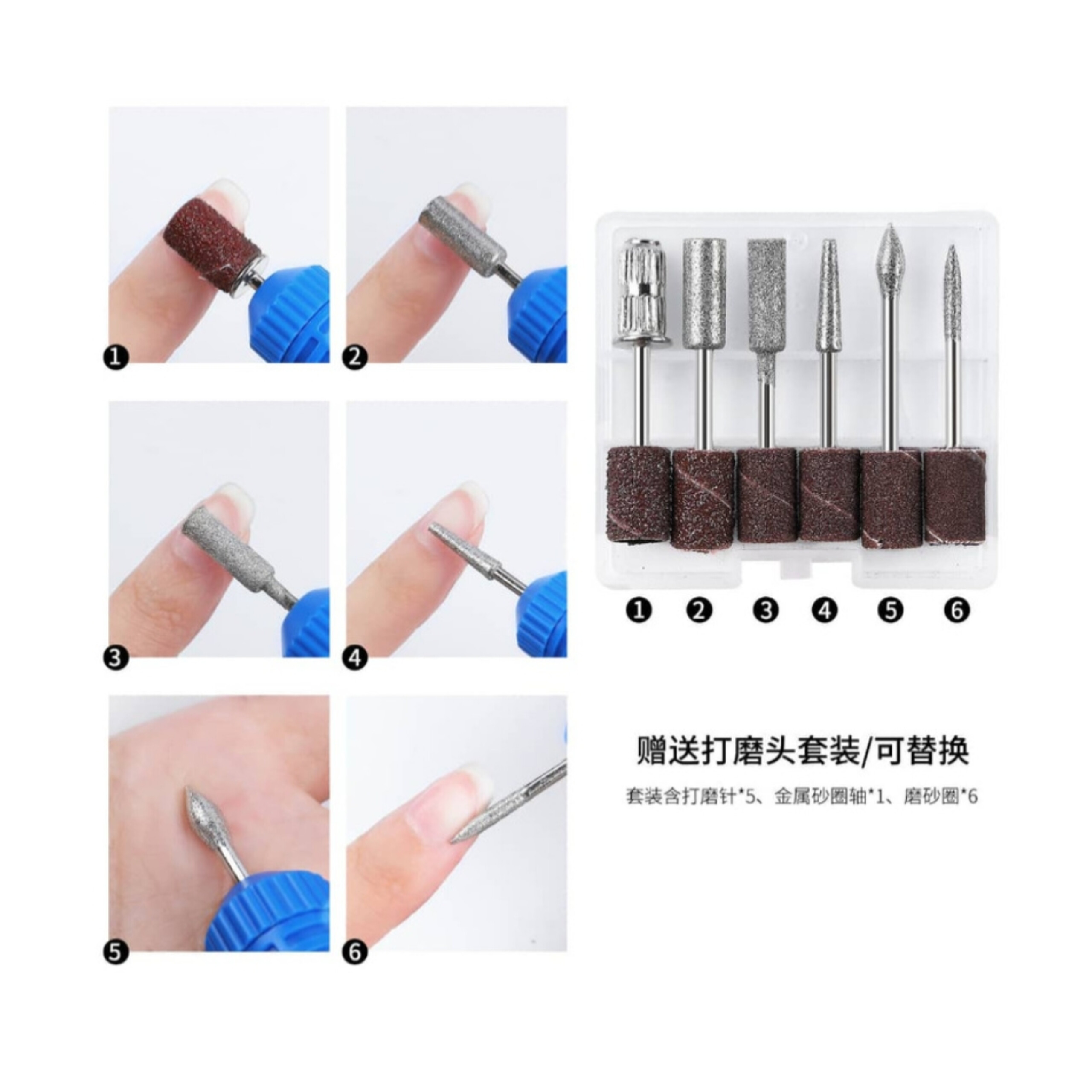 ❶ ❷

❸ ❹

❺ ❻

❶ ❷ ❸ ❹ ❺ ❻

赠送打磨头套装/可替换

套装含打磨针*5、金属砂圈轴*1、磨砂圈*6